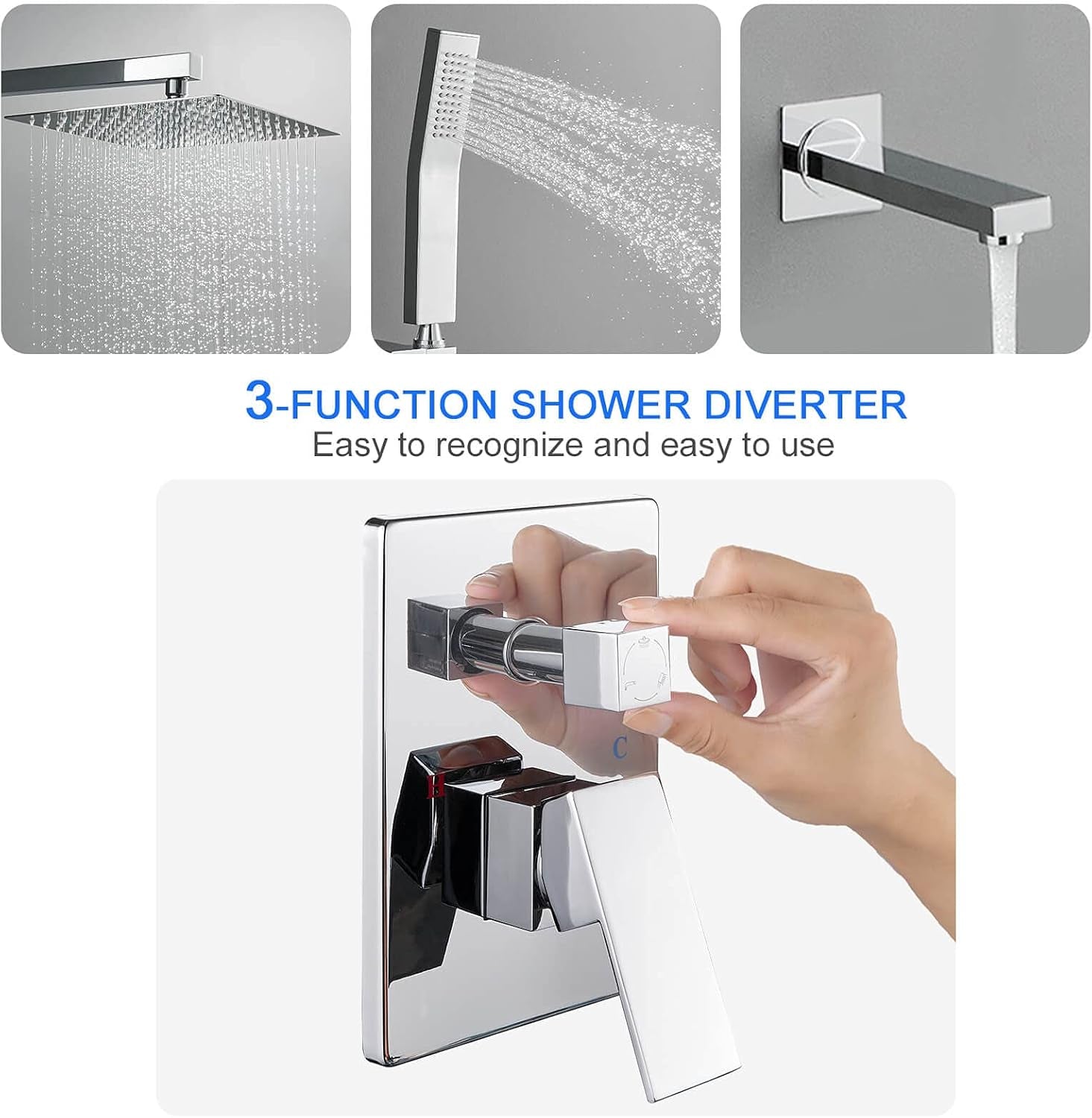 3-FUNCTION SHOWER DIVERTER
Easy to recognize and easy to use

C

H