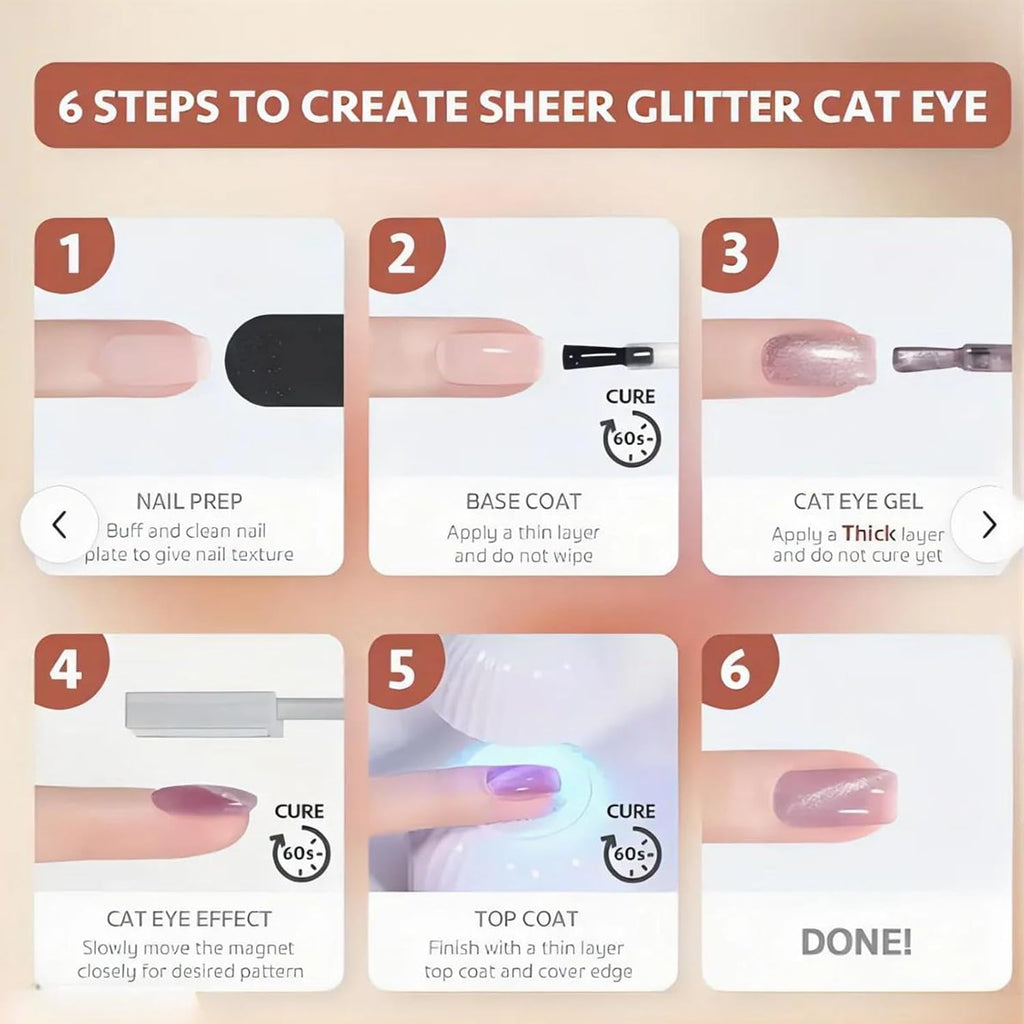 6 STEPS TO CREATE SHEER GLITTER CAT EYE

1

NAIL PREP
Buff and clean nail plate to give nail texture

2

CURE
60s

BASE COAT
Apply a thin layer and do not wipe

3

CAT EYE GEL
Apply a Thick layer and do not cure yet

4

CURE
60s

CAT EYE EFFECT
Slowly move the magnet closely for desired pattern

5

CURE
60s

TOP COAT
Finish with a thin layer top coat and cover edge

6

DONE!