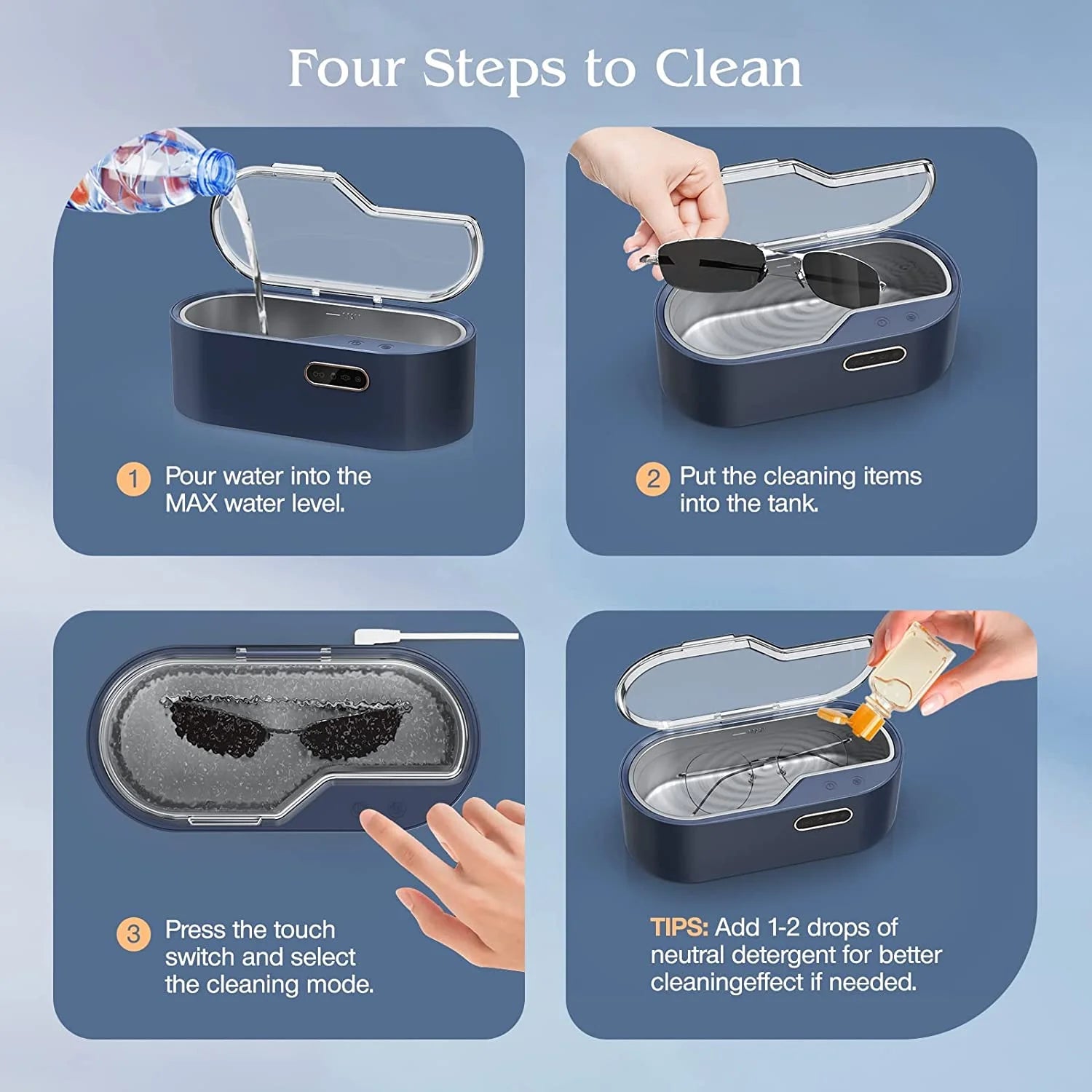 Four Steps to Clean

1 Pour water into the MAX water level.

2 Put the cleaning items into the tank.

3 Press the touch switch and select the cleaning mode.

TIPS: Add 1-2 drops of neutral detergent for better cleaningeffect if needed.